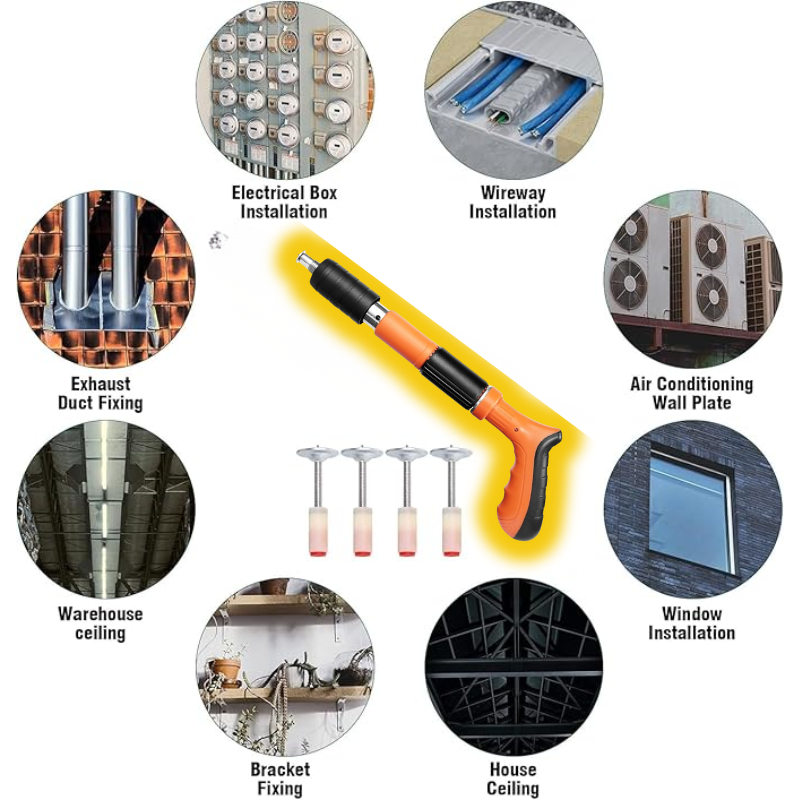 Electrical Box Installation

Wireway Installation

Exhaust Duct Fixing

Air Conditioning Wall Plate

Warehouse ceiling

Window Installation

Bracket Fixing

House Ceiling